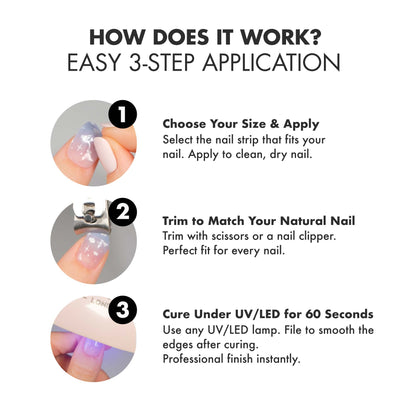 HOW DOES IT WORK?
EASY 3-STEP APPLICATION

1

Choose Your Size & Apply
Select the nail strip that fits your nail. Apply to clean, dry nail.

2

Trim to Match Your Natural Nail
Trim with scissors or a nail clipper. Perfect fit for every nail.

3

Cure Under UV/LED for 60 Seconds
Use any UV/LED lamp. File to smooth the edges after curing.
Professional finish instantly.