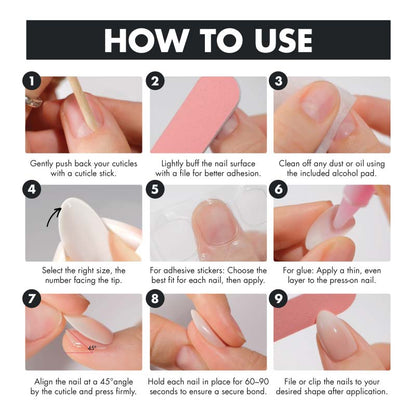 HOW TO USE

1

Gently push back your cuticles with a cuticle stick.

2

Lightly buff the nail surface with a file for better adhesion.

3

Clean off any dust or oil using the included alcohol pad.

4

Select the right size, the number facing the tip.

5

For adhesive stickers: Choose the best fit for each nail, then apply.

6

For glue: Apply a thin, even layer to the press-on nail.

7

45°

Align the nail at a 45°angle by the cuticle and press firmly.

8

Hold each nail in place for 60–90 seconds to ensure a secure bond.

9

File or clip the nails to your desired shape after application.