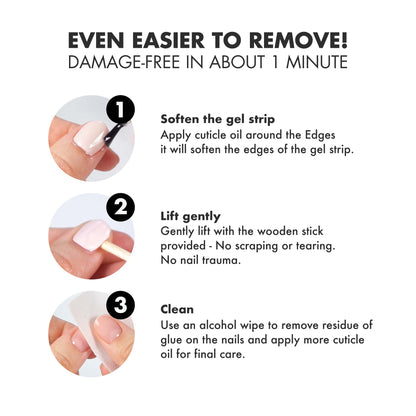 EVEN EASIER TO REMOVE!
DAMAGE-FREE IN ABOUT 1 MINUTE

1

Soften the gel strip
Apply cuticle oil around the Edges it will soften the edges of the gel strip.

2

Lift gently
Gently lift with the wooden stick provided - No scraping or tearing. No nail trauma.

3

Clean
Use an alcohol wipe to remove residue of glue on the nails and apply more cuticle oil for final care.