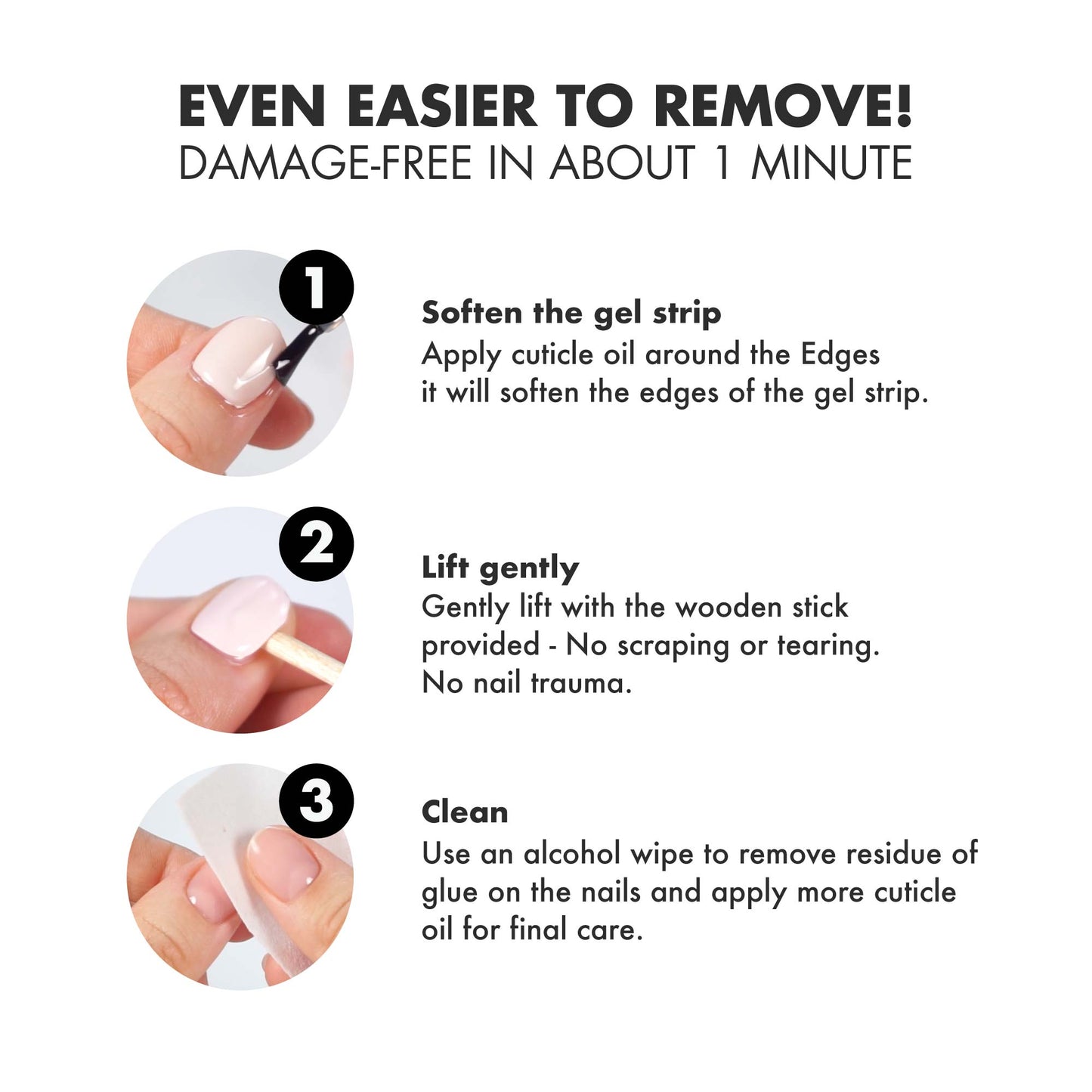 EVEN EASIER TO REMOVE!
DAMAGE-FREE IN ABOUT 1 MINUTE

1

Soften the gel strip
Apply cuticle oil around the Edges it will soften the edges of the gel strip.

2

Lift gently
Gently lift with the wooden stick provided - No scraping or tearing. No nail trauma.

3

Clean
Use an alcohol wipe to remove residue of glue on the nails and apply more cuticle oil for final care.