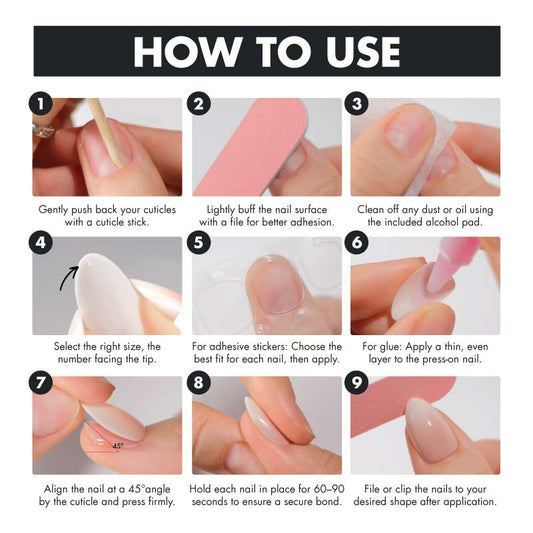 HOW TO USE

1

Gently push back your cuticles with a cuticle stick.

2

Lightly buff the nail surface with a file for better adhesion.

3

Clean off any dust or oil using the included alcohol pad.

4

Select the right size, the number facing the tip.

5

For adhesive stickers: Choose the best fit for each nail, then apply.

6

For glue: Apply a thin, even layer to the press-on nail.

7

45°

Align the nail at a 45°angle by the cuticle and press firmly.

8

Hold each nail in place for 60–90 seconds to ensure a secure bond.

9

File or clip the nails to your desired shape after application.