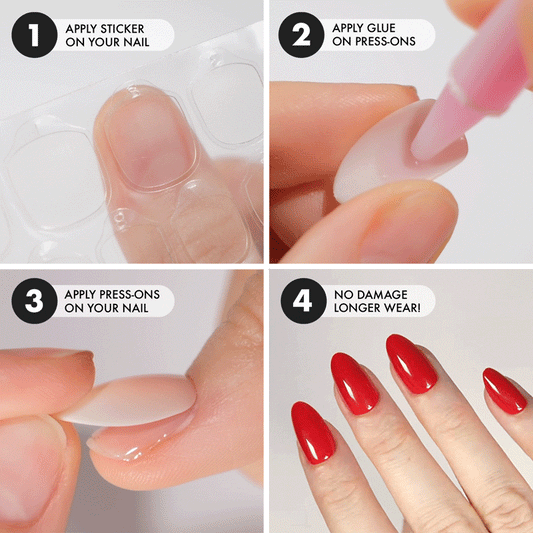 1 APPLY STICKER ON YOUR NAIL

2 APPLY GLUE ON PRESS-ONS

3 APPLY PRESS-ONS ON YOUR NAIL

4 NO DAMAGE LONGER WEAR!