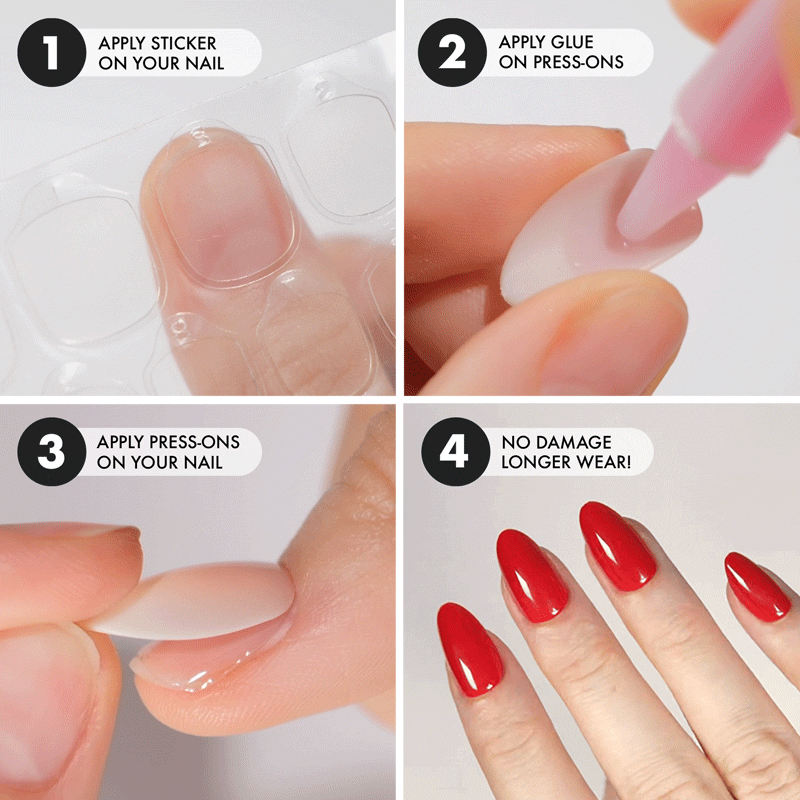 1 APPLY STICKER ON YOUR NAIL

2 APPLY GLUE ON PRESS-ONS

3 APPLY PRESS-ONS ON YOUR NAIL

4 NO DAMAGE LONGER WEAR!