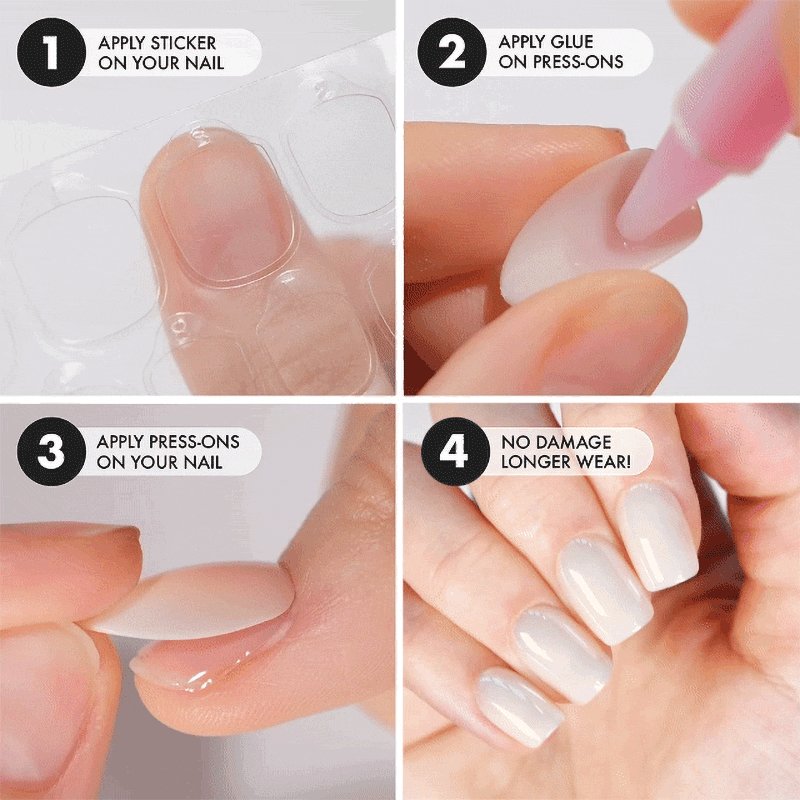 1 APPLY STICKER ON YOUR NAIL

2 APPLY GLUE ON PRESS-ONS

3 APPLY PRESS-ONS ON YOUR NAIL

4 NO DAMAGE LONGER WEAR!