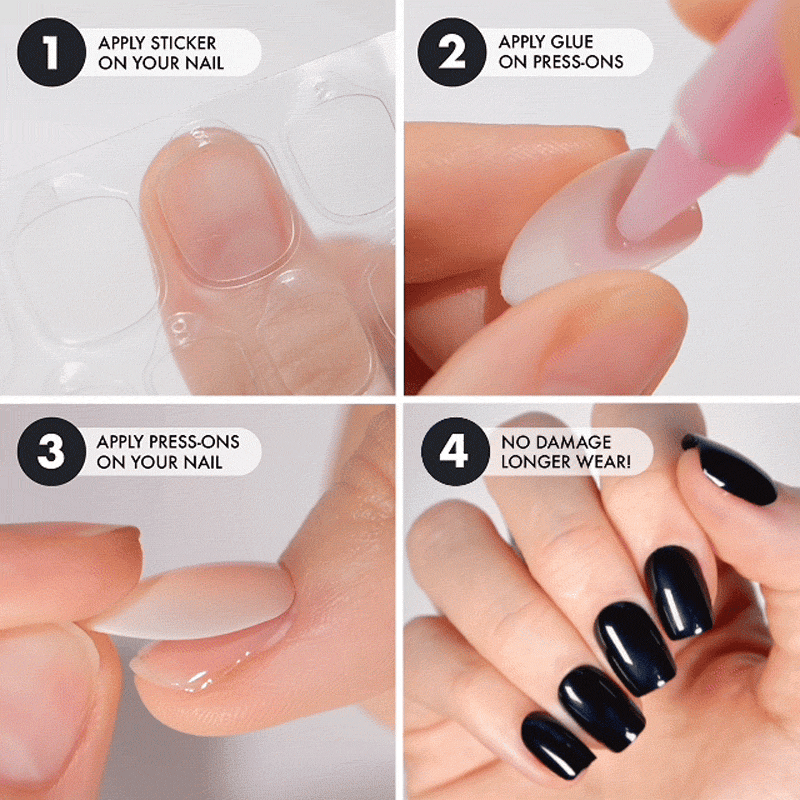 1 APPLY STICKER ON YOUR NAIL

2 APPLY GLUE ON PRESS-ONS

3 APPLY PRESS-ONS ON YOUR NAIL

4 NO DAMAGE LONGER WEAR!