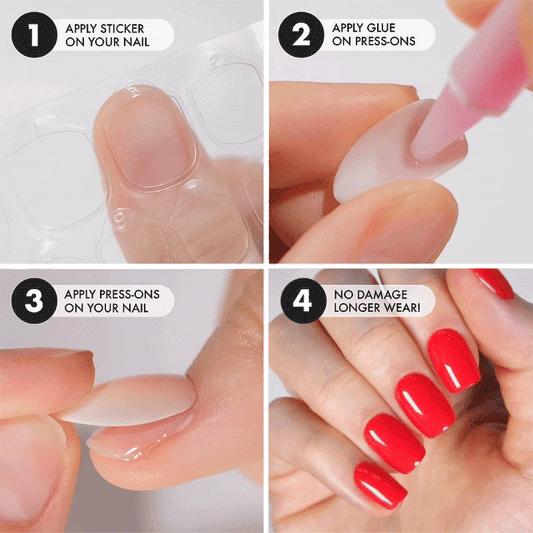 1 APPLY STICKER ON YOUR NAIL

2 APPLY GLUE ON PRESS-ONS

3 APPLY PRESS-ONS ON YOUR NAIL

4 NO DAMAGE LONGER WEAR!