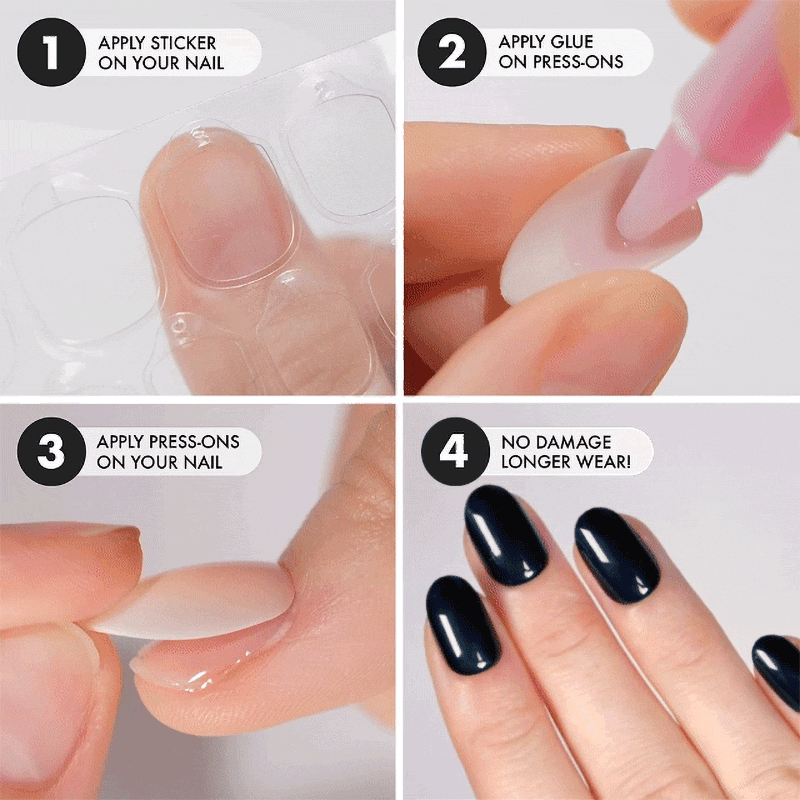 1
APPLY STICKER
ON YOUR NAIL

2
APPLY GLUE
ON PRESS-ONS

3
APPLY PRESS-ONS
ON YOUR NAIL

4
NO DAMAGE
LONGER WEAR!