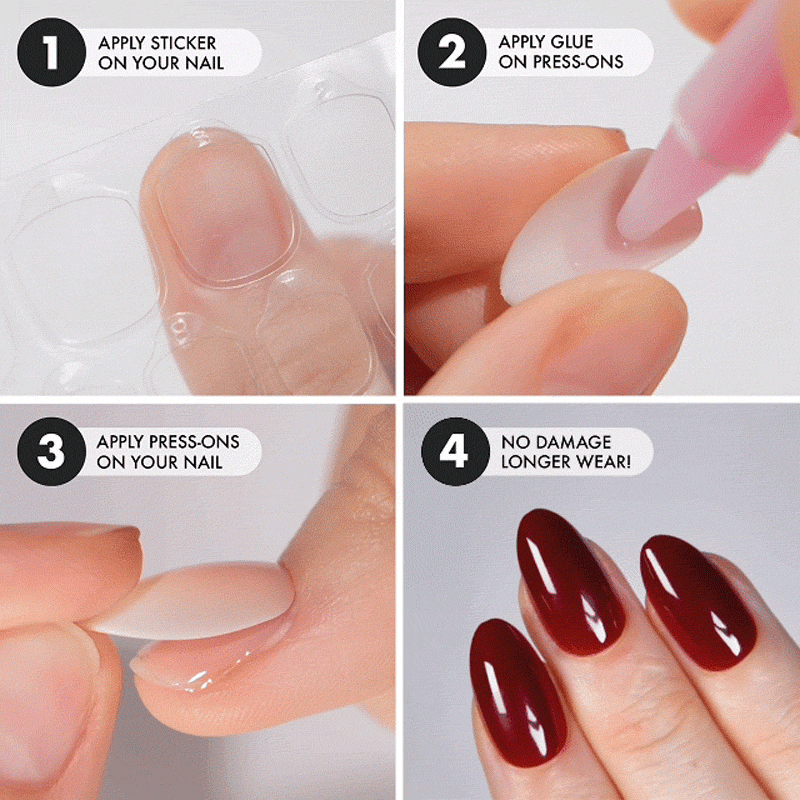 1 APPLY STICKER ON YOUR NAIL

2 APPLY GLUE ON PRESS-ONS

3 APPLY PRESS-ONS ON YOUR NAIL

4 NO DAMAGE LONGER WEAR!