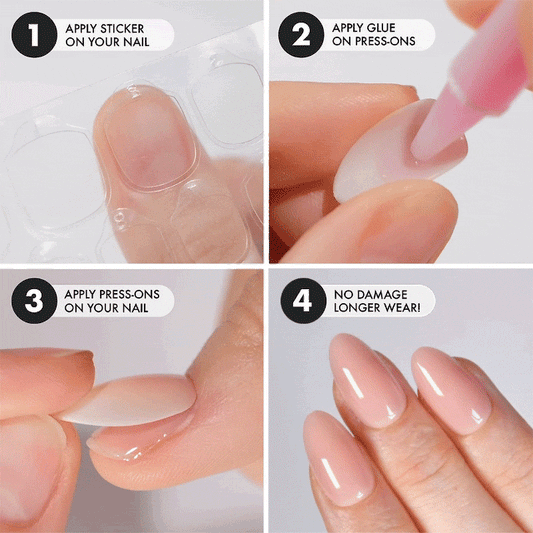 1 APPLY STICKER ON YOUR NAIL

2 APPLY GLUE ON PRESS-ONS

3 APPLY PRESS-ONS ON YOUR NAIL

4 NO DAMAGE LONGER WEAR!